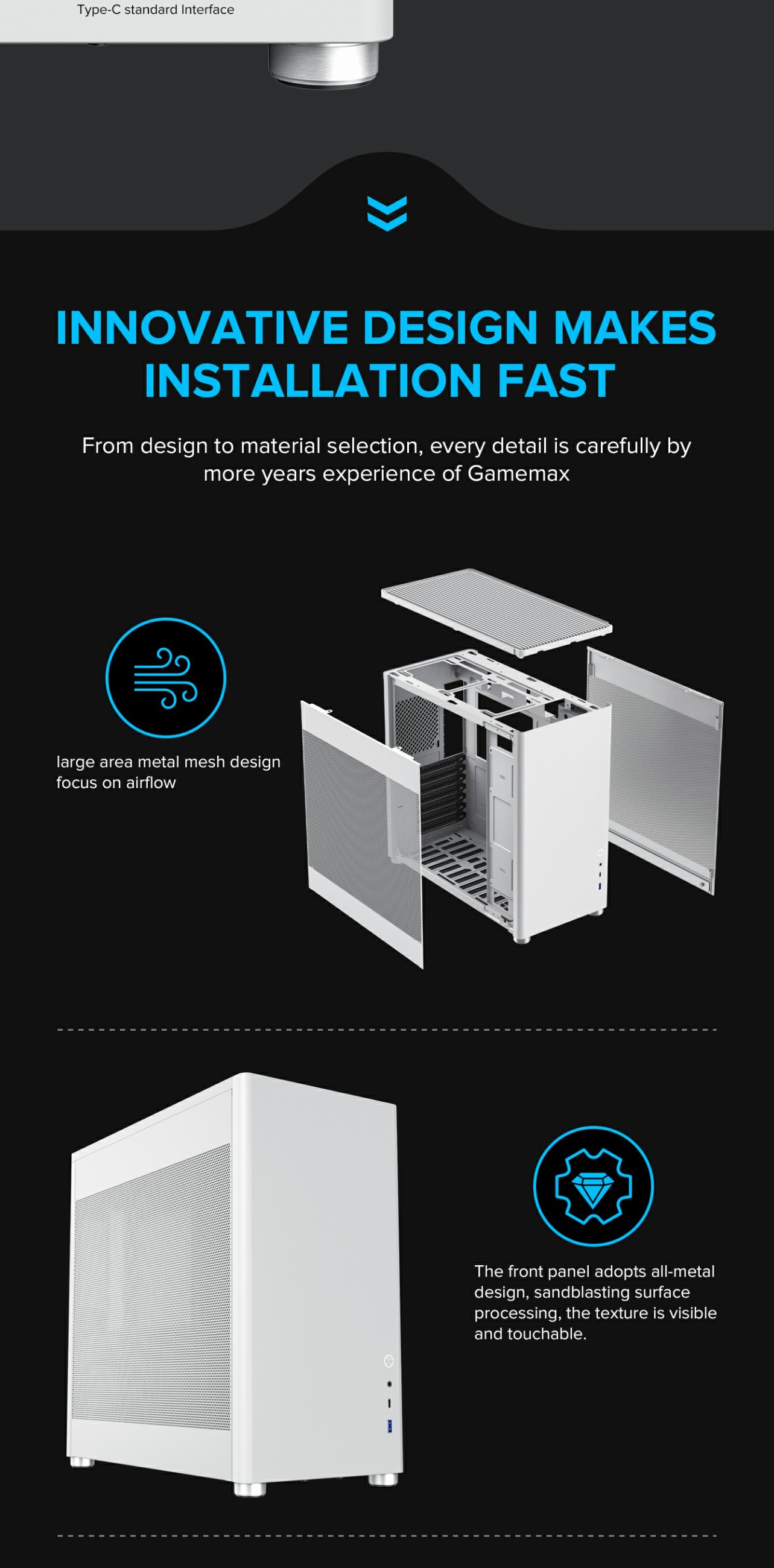 Type-C standard Interface

INNOVATIVE DESIGN MAKES INSTALLATION FAST

From design to material selection, every detail is carefully by more years experience of Gamemax

large area metal mesh design focus on airflow

The front panel adopts all-metal design, sandblasting surface processing, the texture is visible and touchable.